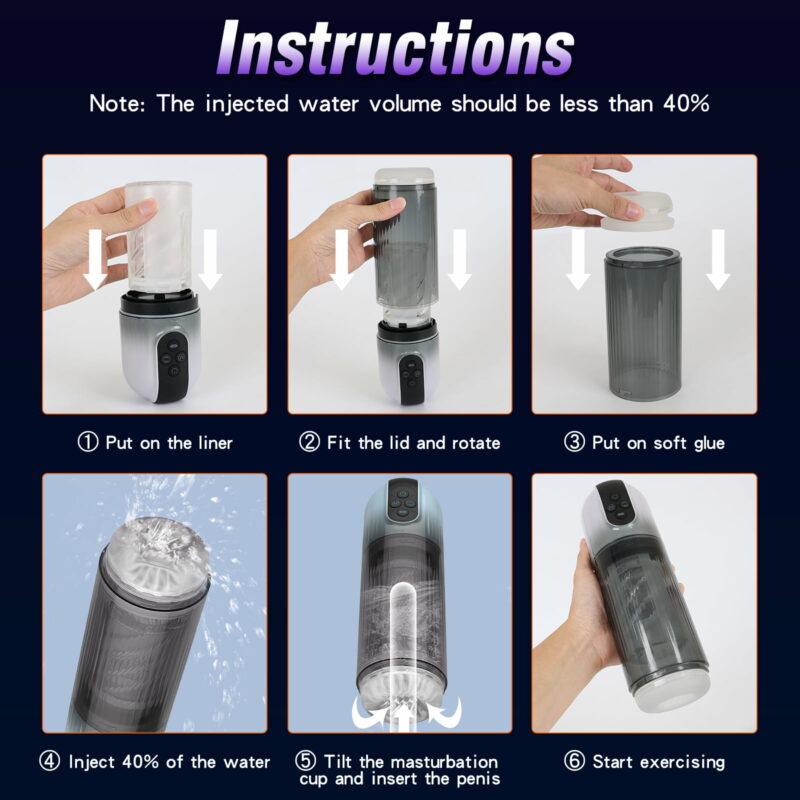 Instructions

Note: The injected water volume should be less than 40%

① Put on the liner

② Fit the lid and rotate

③ Put on soft glue

④ Inject 40% of the water

⑤ Tilt the masturbation cup and insert the penis

⑥ Start exercising